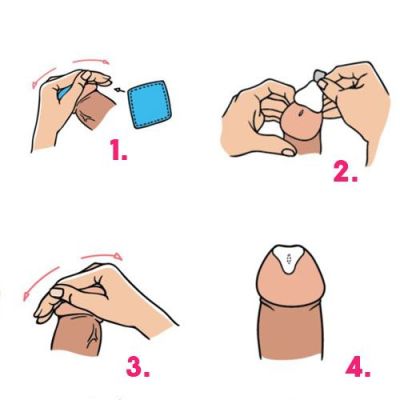 1.

2.

3.

4.